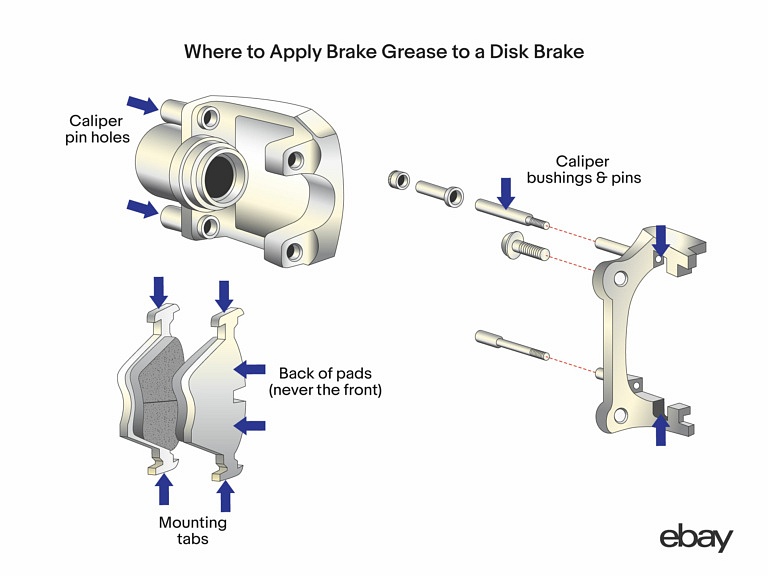 Where to Apply Brake Grease to a Disk Brake

Caliper pin holes

Caliper bushings & pins

Back of pads (never the front)

Mounting tabs

ebay