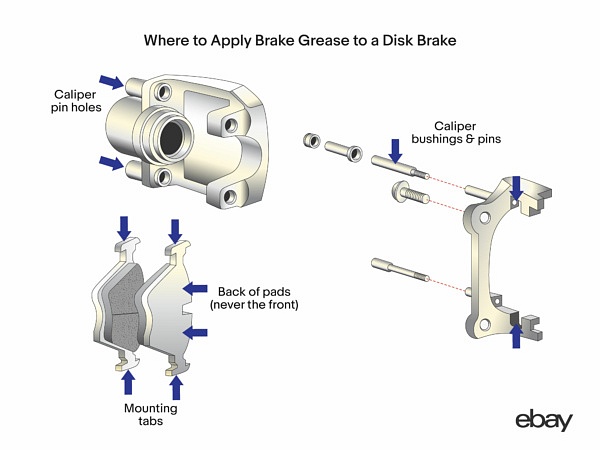 Where to Apply Brake Grease to a Disk Brake

Caliper pin holes

Caliper bushings & pins

Back of pads (never the front)

Mounting tabs

ebay