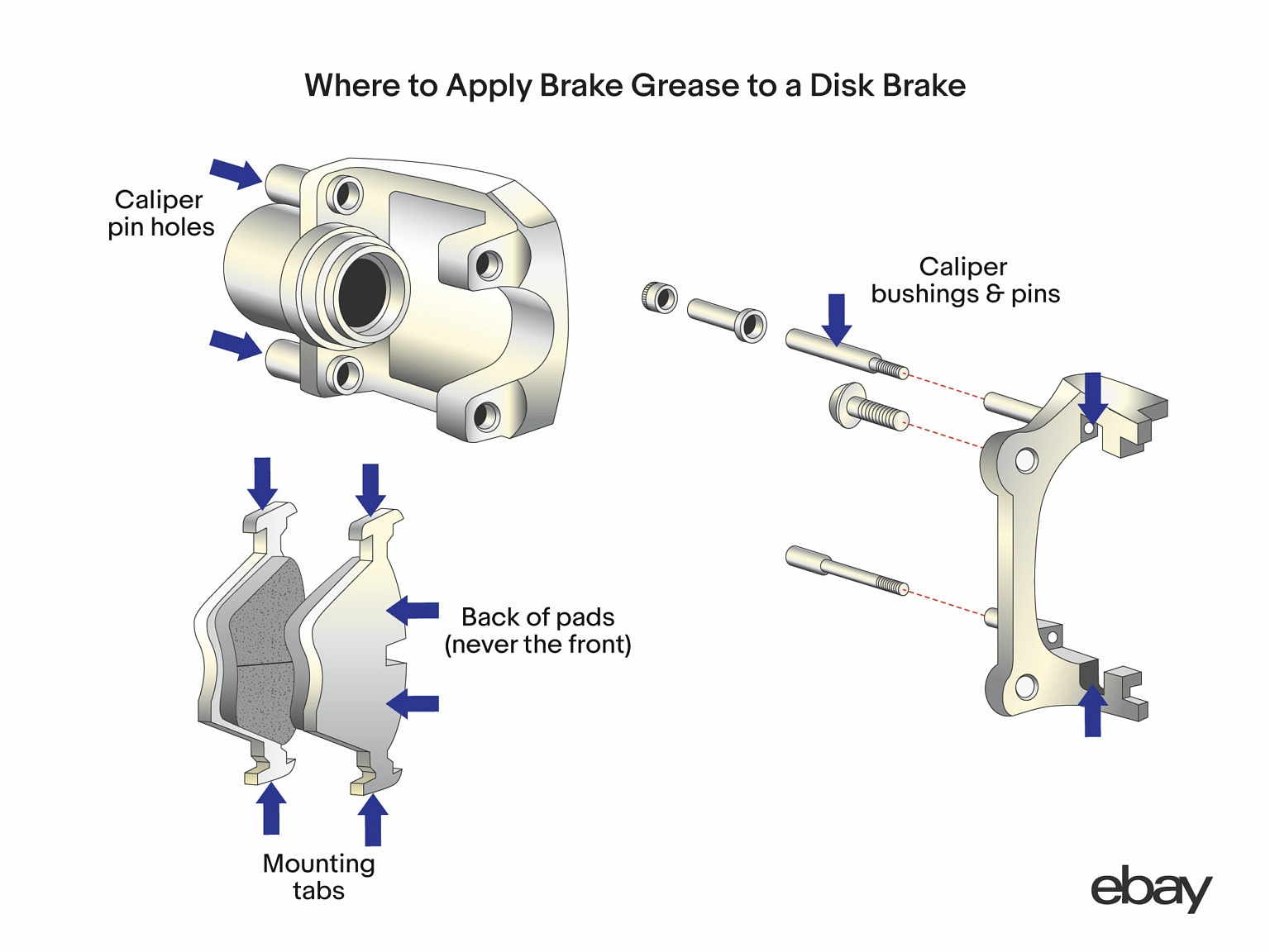 Where to Apply Brake Grease to a Disk Brake

Caliper pin holes

Caliper bushings & pins

Back of pads (never the front)

Mounting tabs

ebay