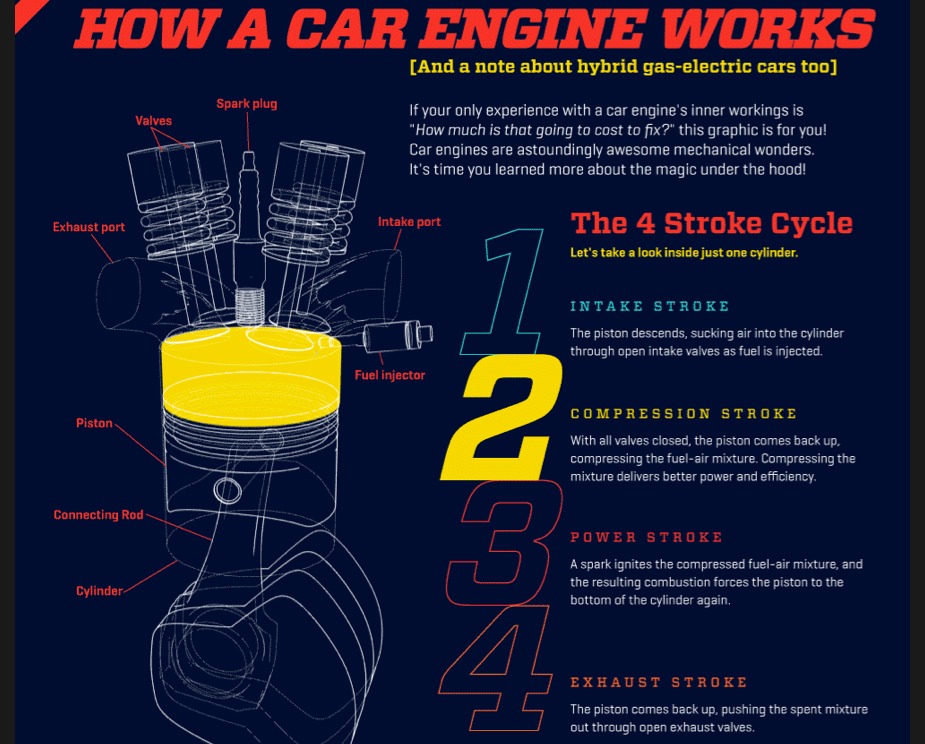 HOW A CAR ENGINE WORKS

[And a note about hybrid gas-electric cars too]

If your only experience with a car engine's inner workings is "How much is that going to cost to fix?" this graphic is for you! Car engines are astoundingly awesome mechanical wonders. It's time you learned more about the magic under the hood!

Valves

Spark plug

Exhaust port

Intake port

Fuel injector

Piston

Connecting Rod

Cylinder

The 4 Stroke Cycle

Let's take a look inside just one cylinder.

1

INTAKE STROKE

The piston descends, sucking air into the cylinder through open intake valves as fuel is injected.

2

COMPRESSION STROKE

With all valves closed, the piston comes back up, compressing the fuel-air mixture. Compressing the mixture delivers better power and efficiency.

3

POWER STROKE

A spark ignites the compressed fuel-air mixture, and the resulting combustion forces the piston to the bottom of the cylinder again.

4

EXHAUST STROKE

The piston comes back up, pushing the spent mixture out through open exhaust valves.